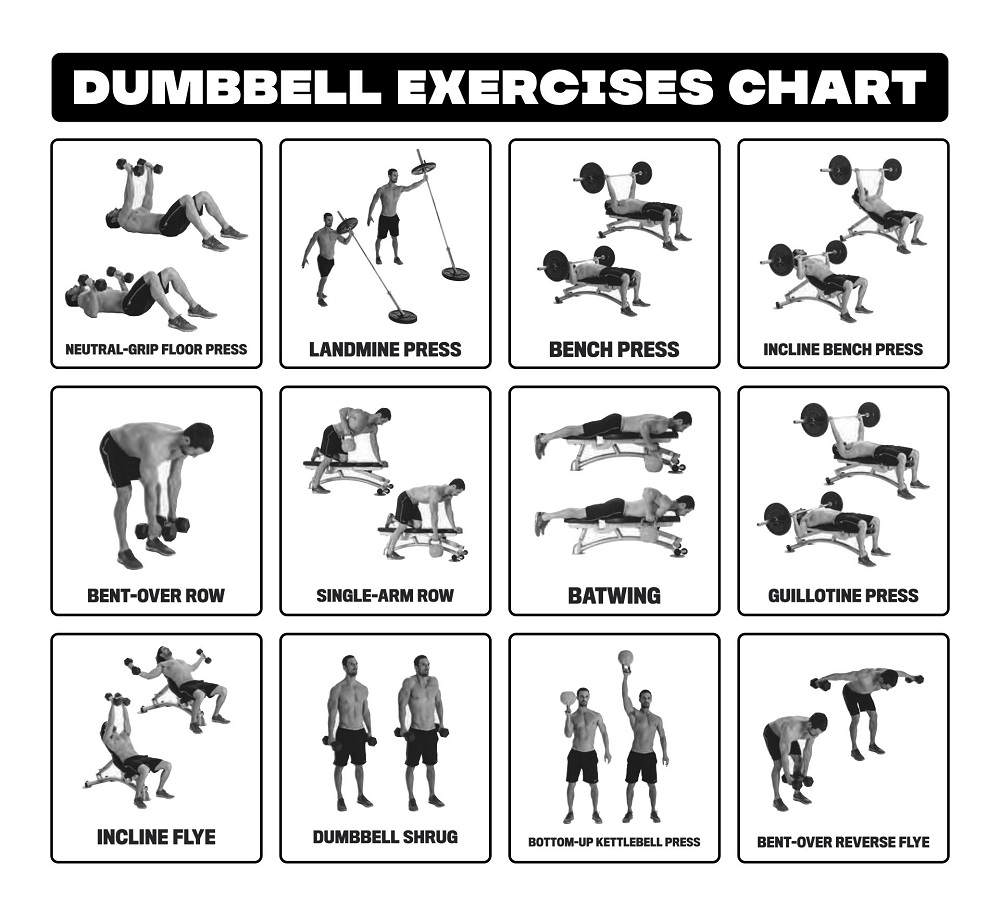 DUMBBELL EXERCISES CHART

NEUTRAL-GRIP FLOOR PRESS

LANDMINE PRESS

BENCH PRESS

INCLINE BENCH PRESS

BENT-OVER ROW

SINGLE-ARM ROW

BATWING

GUILLOTINE PRESS

INCLINE FLYE

DUMBBELL SHRUG

BOTTOM-UP KETTLEBELL PRESS

BENT-OVER REVERSE FLYE